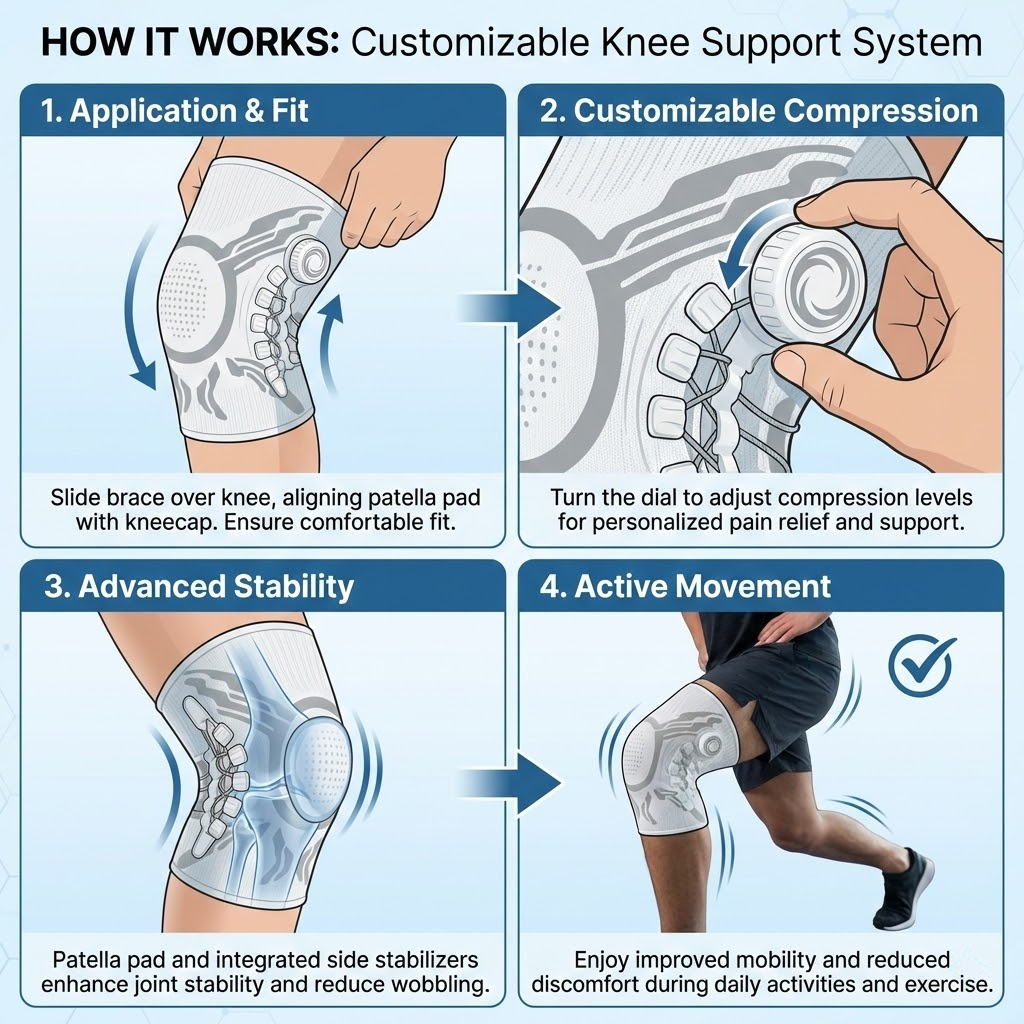 HOW IT WORKS: Customizable Knee Support System

1. Application & Fit

Slide brace over knee, aligning patella pad with kneecap. Ensure comfortable fit.

2. Customizable Compression

Turn the dial to adjust compression levels for personalized pain relief and support.

3. Advanced Stability

Patella pad and integrated side stabilizers enhance joint stability and reduce wobbling.

4. Active Movement

Enjoy improved mobility and reduced discomfort during daily activities and exercise.